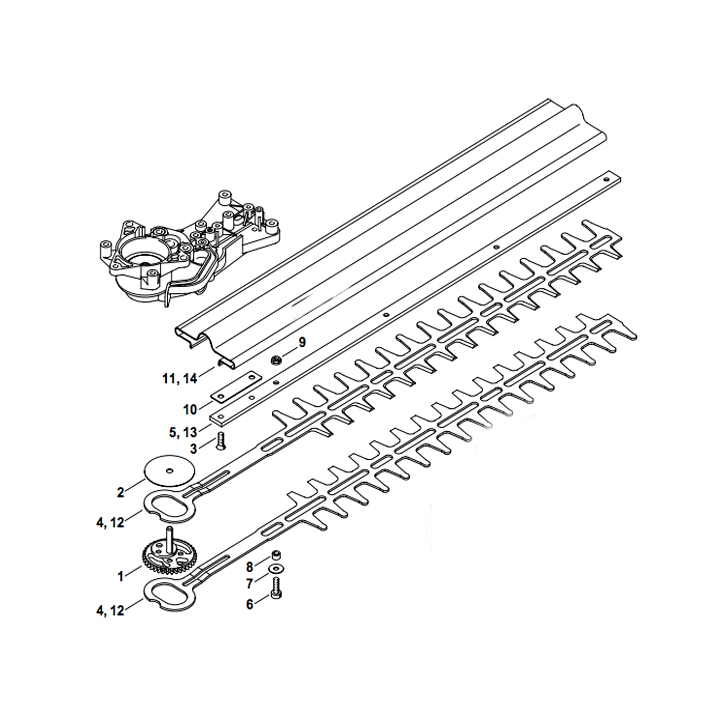 9
11, 14
10
5, 13
3
2
4, 12
1
8
7
6
4, 12